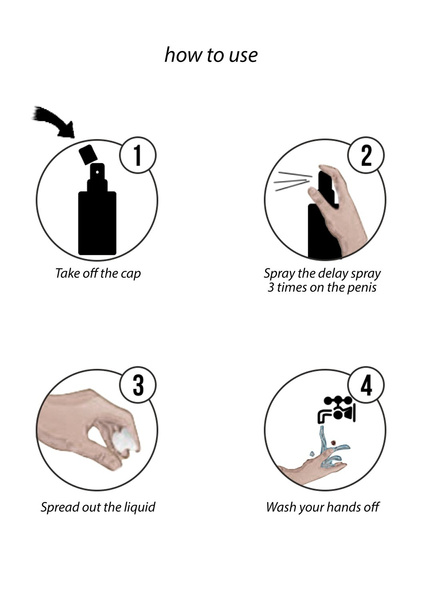 how to use

1

Take off the cap

2

Spray the delay spray 3 times on the penis

3

Spread out the liquid

4

Wash your hands off