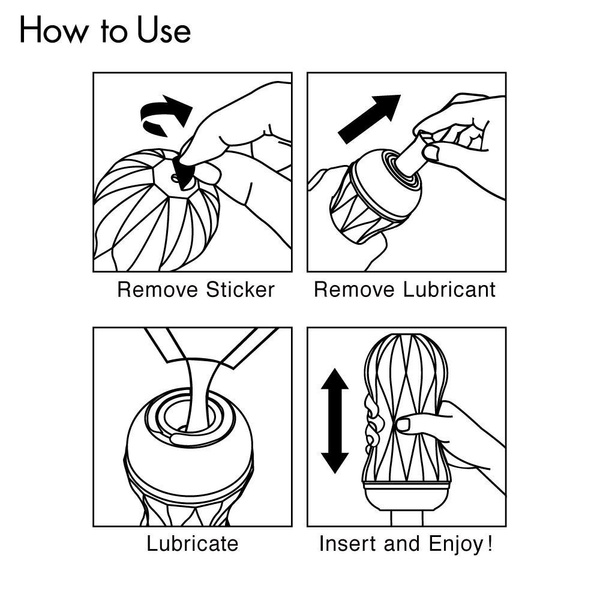 How to Use

Remove Sticker

Remove Lubricant

Lubricate

Insert and Enjoy!